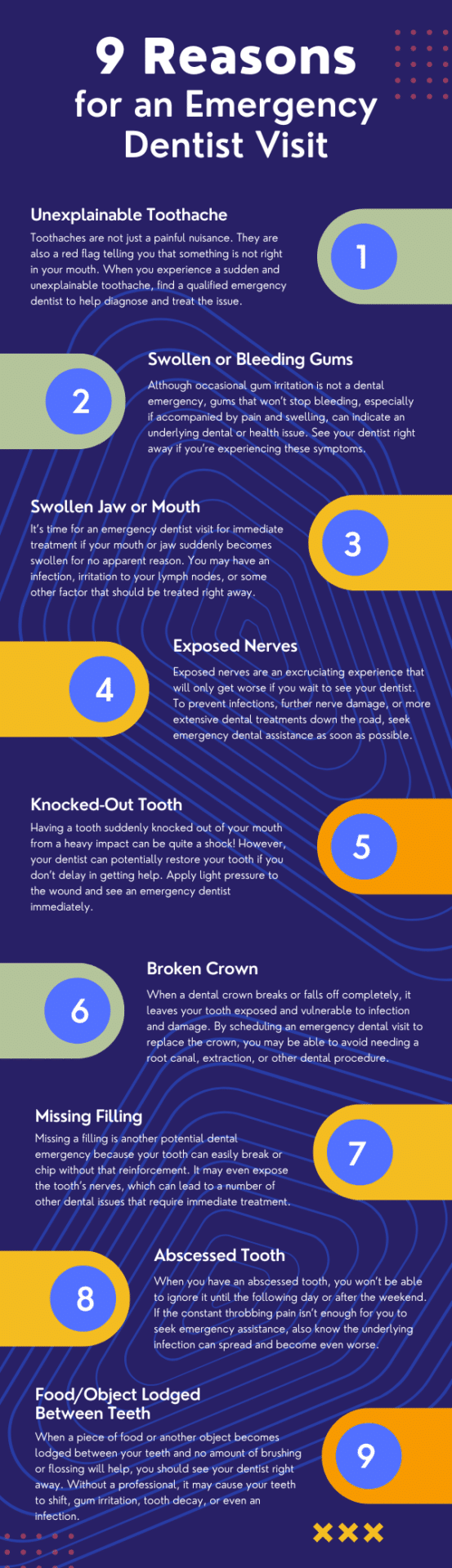 9 Reasons for an Emergency Dentist Visit

Unexplainable Toothache
Toothaches are not just a painful nuisance. They are also a red flag telling you that something is not right in your mouth. When you experience a sudden and unexplainable toothache, find a qualified emergency dentist to help diagnose and treat the issue.

1

2

Swollen or Bleeding Gums
Although occasional gum irritation is not a dental emergency, gums that won't stop bleeding, especially if accompanied by pain and swelling, can indicate an underlying dental or health issue. See your dentist right away if you're experiencing these symptoms.

Swollen Jaw or Mouth
It's time for an emergency dentist visit for immediate treatment if your mouth or jaw suddenly becomes swollen for no apparent reason. You may have an infection, irritation to your lymph nodes, or some other factor that should be treated right away.

3

4

Exposed Nerves
Exposed nerves are an excruciating experience that will only get worse if you wait to see your dentist. To prevent infections, further nerve damage, or more extensive dental treatments down the road, seek emergency dental assistance as soon as possible.

Knocked-Out Tooth
Having a tooth suddenly knocked out of your mouth from a heavy impact can be quite a shock! However, your dentist can potentially restore your tooth if you don't delay in getting help. Apply light pressure to the wound and see an emergency dentist immediately.

5

6

Broken Crown
When a dental crown breaks or falls off completely, it leaves your tooth exposed and vulnerable to infection and damage. By scheduling an emergency dental visit to replace the crown, you may be able to avoid needing a root canal, extraction, or other dental procedure.

Missing Filling
Missing a filling is another potential dental emergency because your tooth can easily break or chip without that reinforcement. It may even expose the tooth's nerves, which can lead to a number of other dental issues that require immediate treatment.

7

8

Abscessed Tooth
When you have an abscessed tooth, you won't be able to ignore it until the following day or after the weekend. If the constant throbbing pain isn't enough for you to seek emergency assistance, also know the underlying infection can spread and become even worse.

Food/Object Lodged Between Teeth
When a piece of food or another object becomes lodged between your teeth and no amount of brushing or flossing will help, you should see your dentist right away. Without a professional, it may cause your teeth to shift, gum irritation, tooth decay, or even an infection.

9